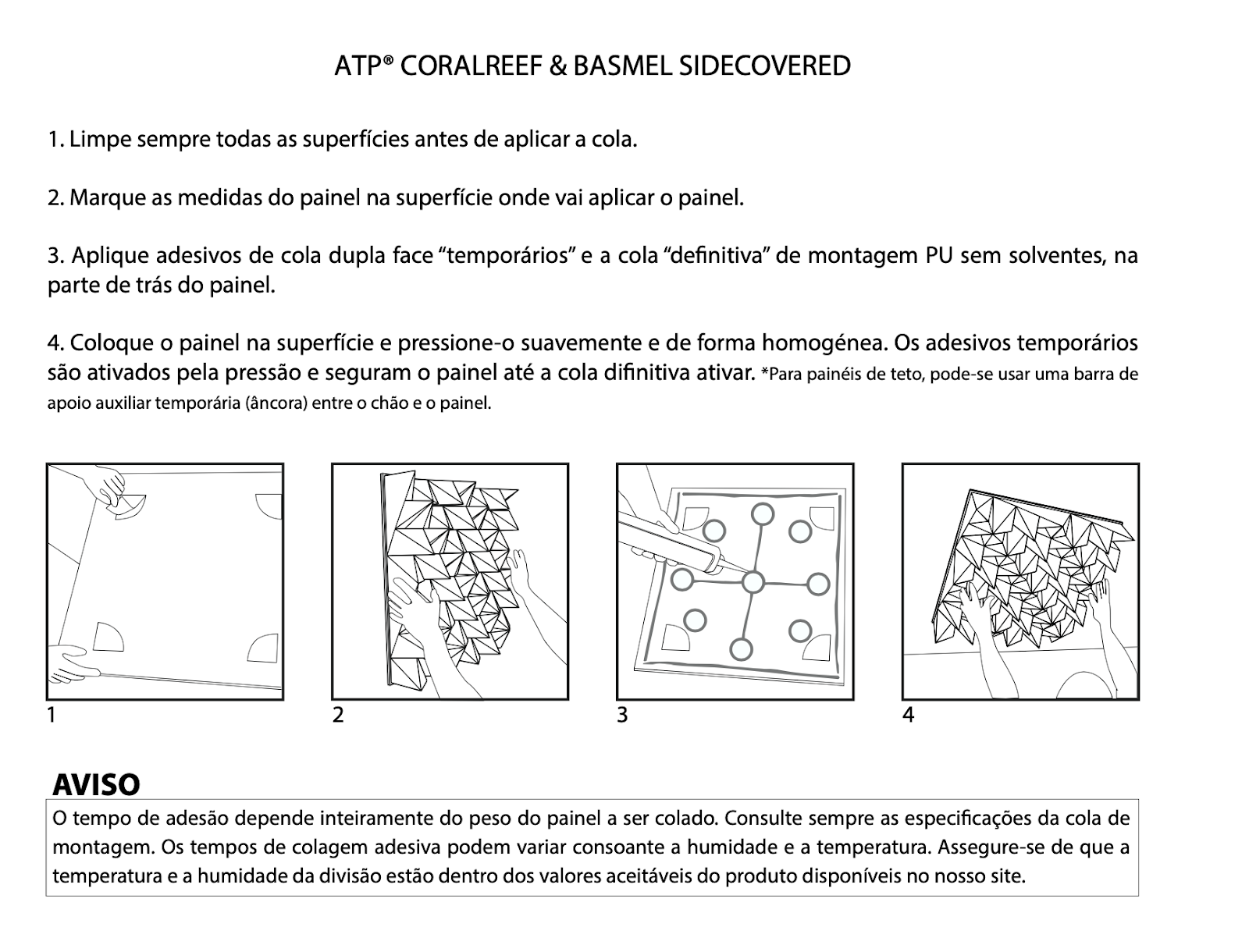 ATP® CORALREEF & BASMEL SIDECOVERED

1. Limpe sempre todas as superfícies antes de aplicar a cola.

2. Marque as medidas do painel na superfície onde vai aplicar o painel.

3. Aplique adesivos de cola dupla face “temporários” e a cola “definitiva” de montagem PU sem solventes, na parte de trás do painel.

4. Coloque o painel na superfície e pressione-o suavemente e de forma homogénea. Os adesivos temporários são ativados pela pressão e seguram o painel até a cola difinitiva ativar. *Para painéis de teto, pode-se usar uma barra de apoio auxiliar temporária (âncora) entre o chão e o painel.

1

2

3

4

AVISO

O tempo de adesão depende inteiramente do peso do painel a ser colado. Consulte sempre as especificações da cola de montagem. Os tempos de colagem adesiva podem variar consoante a humidade e a temperatura. Assegure-se de que a temperatura e a humidade da divisão estão dentro dos valores aceitáveis do produto disponíveis no nosso site.