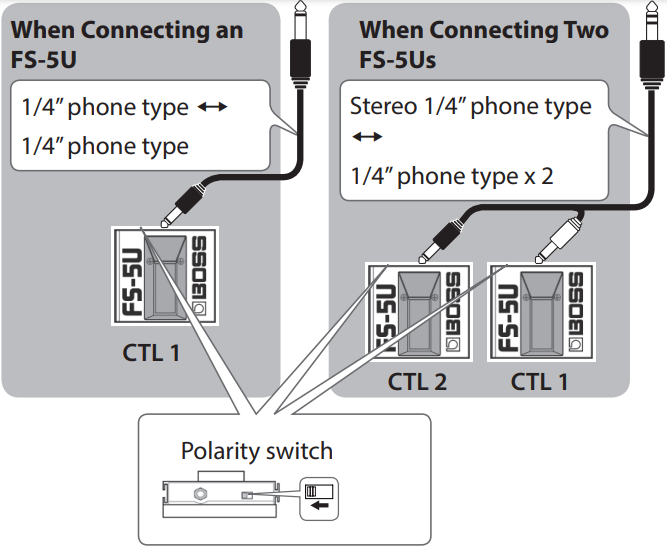 When Connecting an FS-5U

1/4″ phone type ↔
1/4″ phone type

FS-5U BOSS

CTL 1

When Connecting Two FS-5Us

Stereo 1/4″ phone type
↔
1/4″ phone type x 2

FS-5U BOSS

FS-5U BOSS

CTL 2

CTL 1

Polarity switch