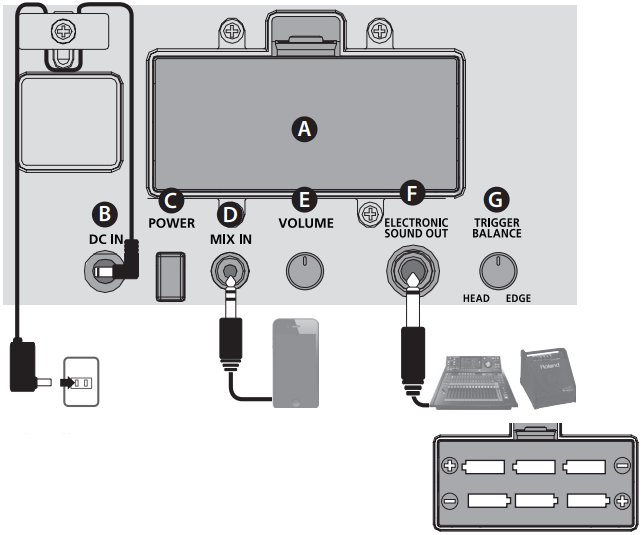 A

B
DC IN

C
POWER

D
MIX IN

E
VOLUME

F
ELECTRONIC SOUND OUT

G
TRIGGER BALANCE

HEAD EDGE

Roland